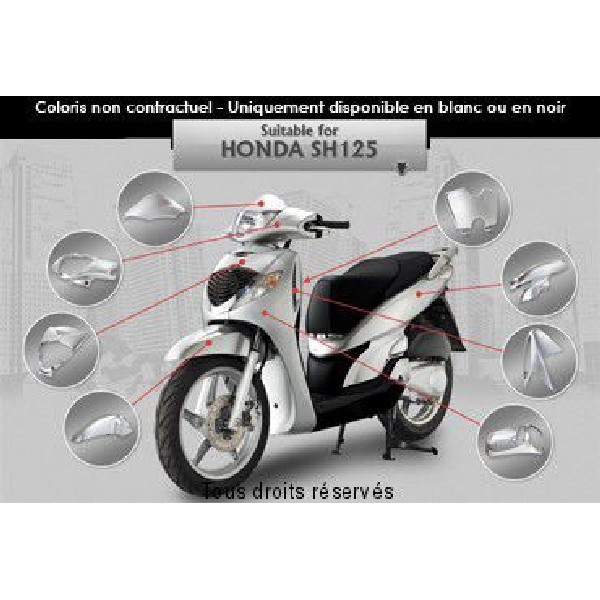 Coloris non contractuel - Uniquement disponible en blanc ou en noir

Suitable for
HONDA SH125

Tous droits réservés