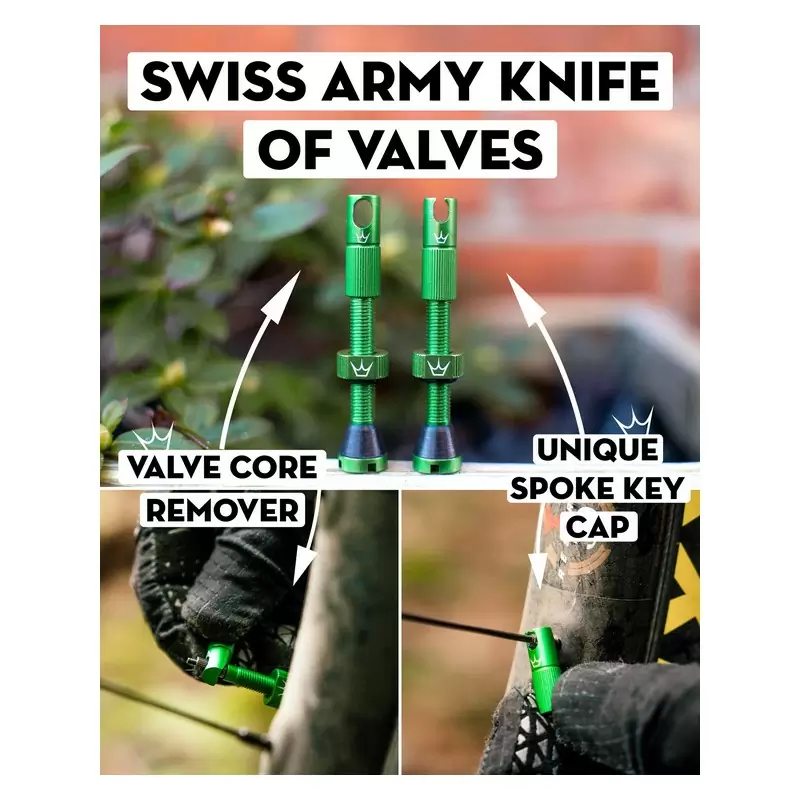 SWISS ARMY KNIFE OF VALVES

VALVE CORE REMOVER

UNIQUE SPOKE KEY CAP