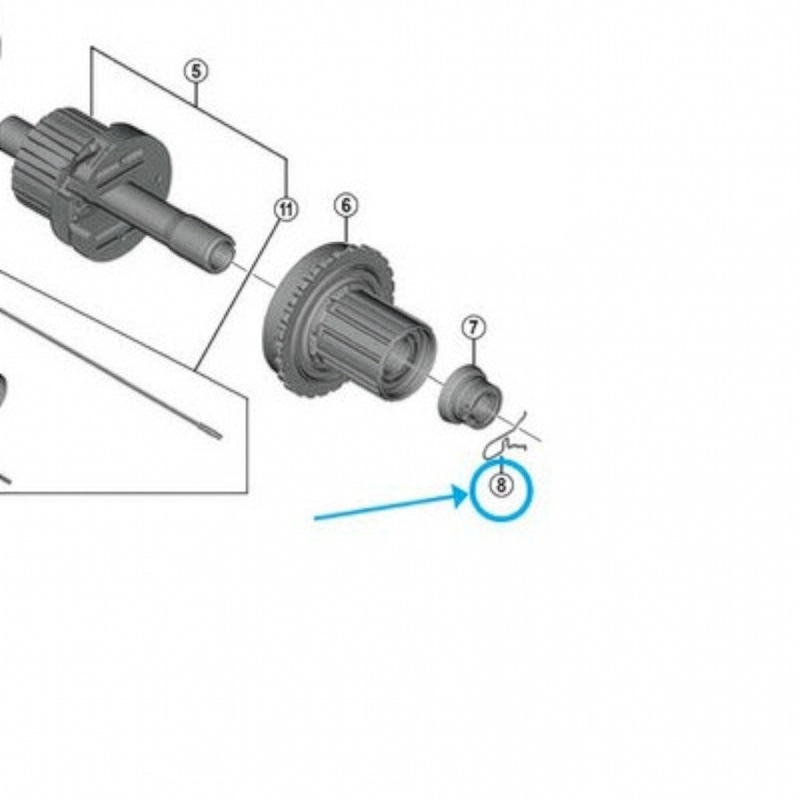 5
11
6
7
8