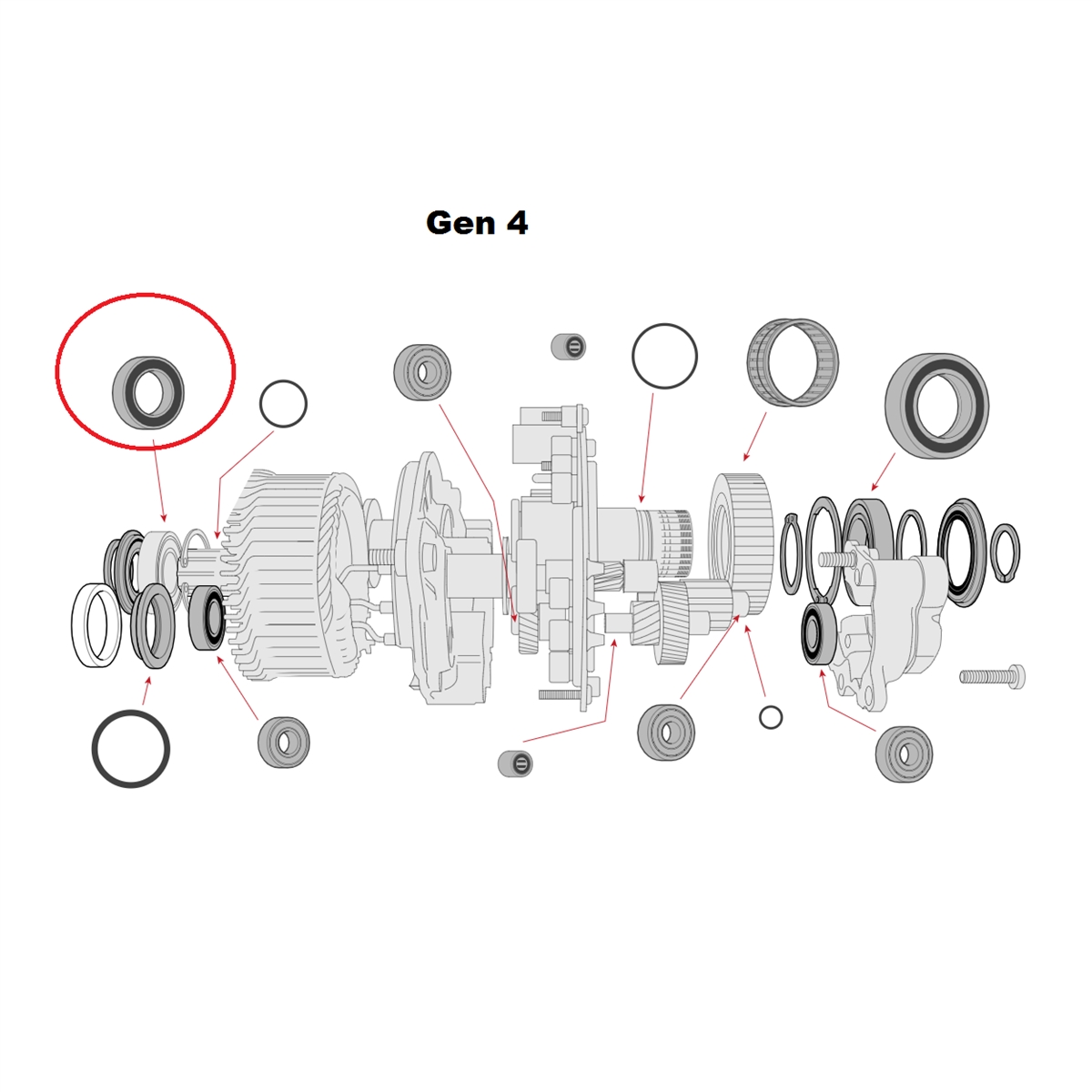 Gen 4