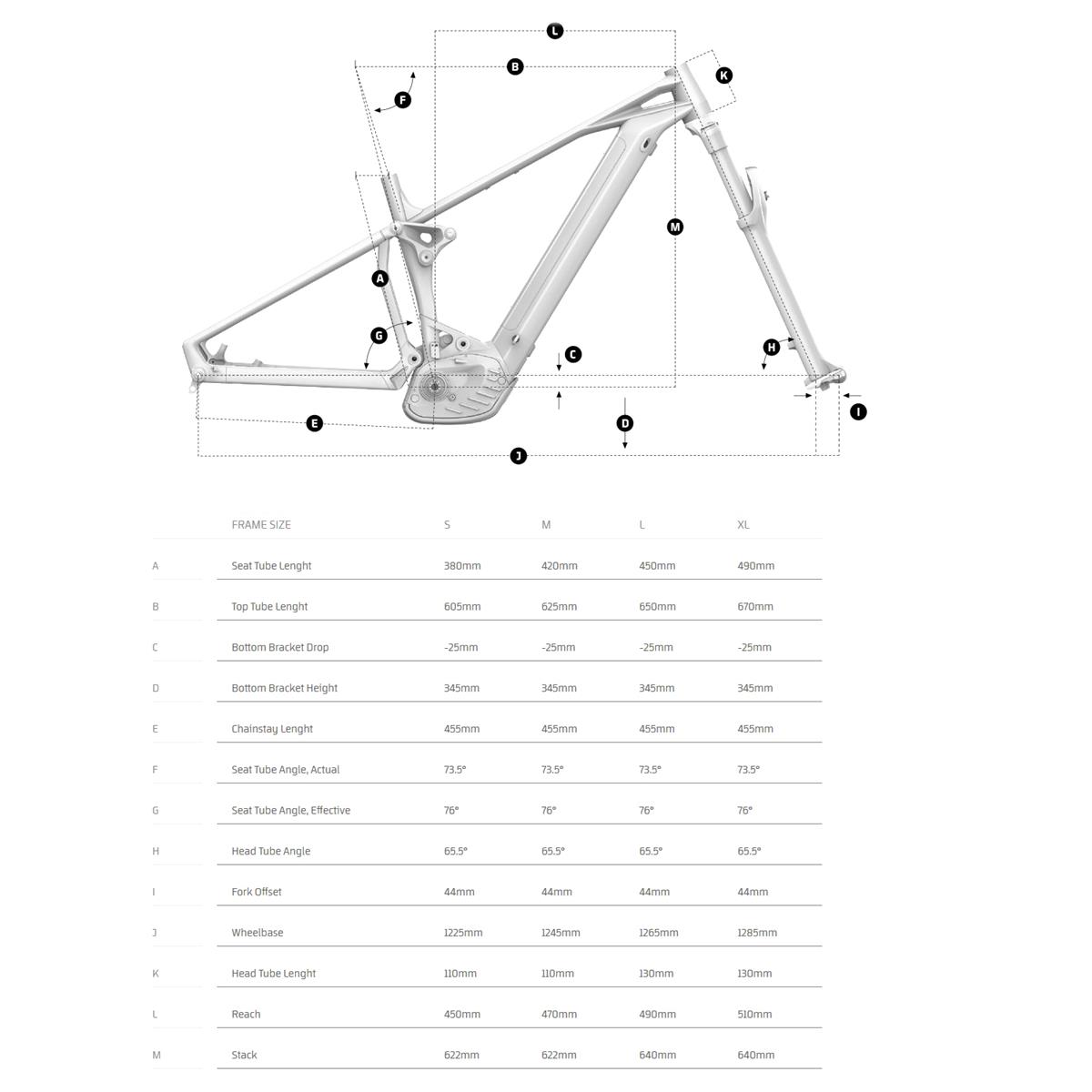 L
B
K
F
M
A
G
C
H
I
E
D
J

| | FRAME SIZE | S | M | L | XL |
|---|---|---|---|---|---|
| A | Seat Tube Lenght | 380mm | 420mm | 450mm | 490mm |
| B | Top Tube Lenght | 605mm | 625mm | 650mm | 670mm |
| C | Bottom Bracket Drop | -25mm | -25mm | -25mm | -25mm |
| D | Bottom Bracket Height | 345mm | 345mm | 345mm | 345mm |
| E | Chainstay Lenght | 455mm | 455mm | 455mm | 455mm |
| F | Seat Tube Angle, Actual | 73.5° | 73.5° | 73.5° | 73.5° |
| G | Seat Tube Angle, Effective | 76° | 76° | 76° | 76° |
| H | Head Tube Angle | 65.5° | 65.5° | 65.5° | 65.5° |
| I | Fork Offset | 44mm | 44mm | 44mm | 44mm |
| J | Wheelbase | 1225mm | 1245mm | 1265mm | 1285mm |
| K | Head Tube Lenght | 110mm | 110mm | 130mm | 130mm |
| L | Reach | 450mm | 470mm | 490mm | 510mm |
| M | Stack | 622mm | 622mm | 640mm | 640mm |