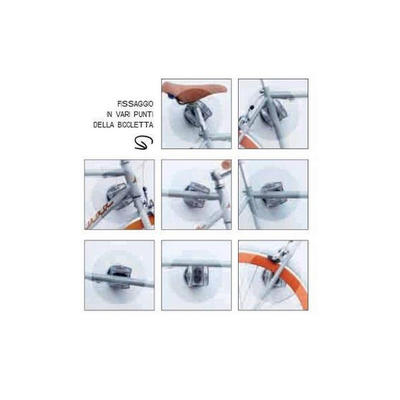 FISSAGGIO
IN VARI PUNTI
DELLA BICICLETTA