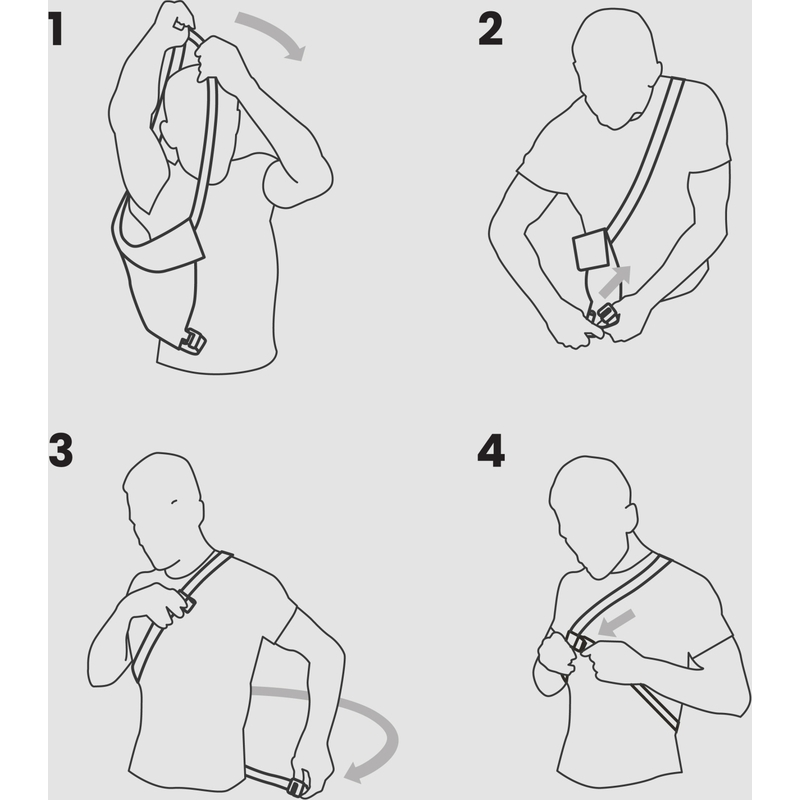 1

2

3

4