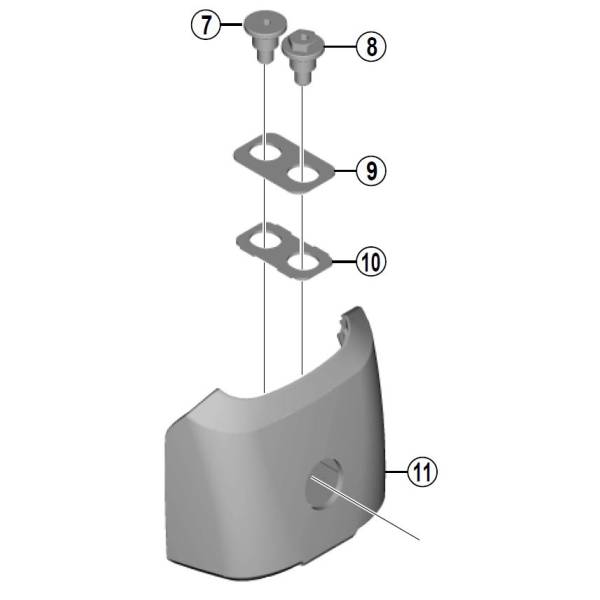 7
8
9
10
11