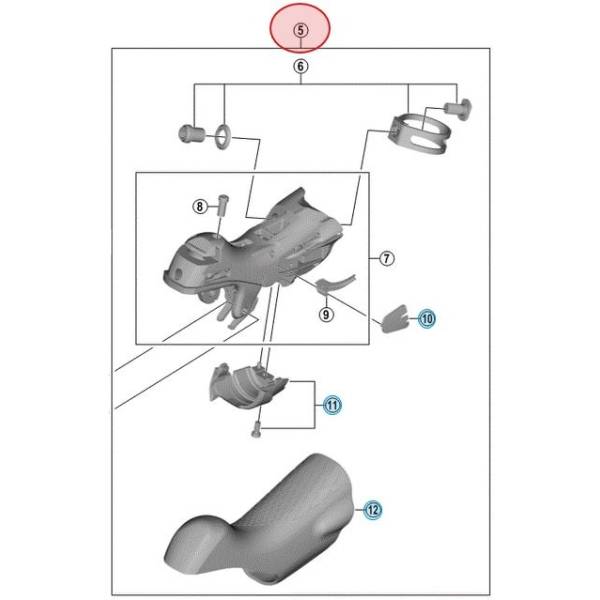 5
6
8
7
9
10
11
12