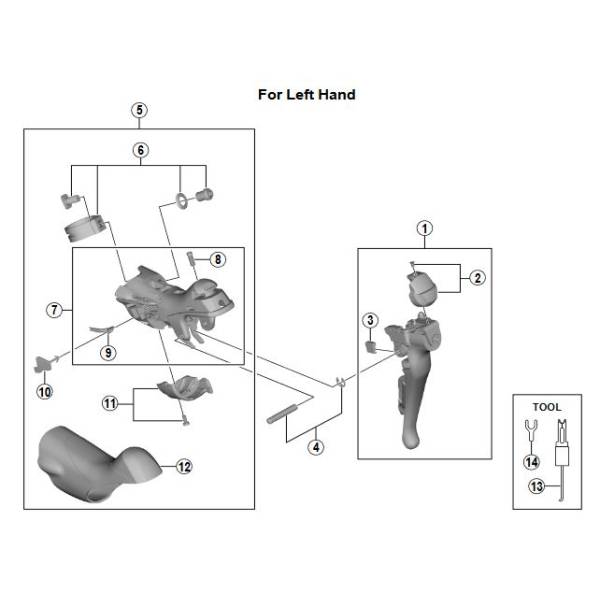 For Left Hand

5

6

8

7

9

10

11

12

1

2

3

4

TOOL

14

13