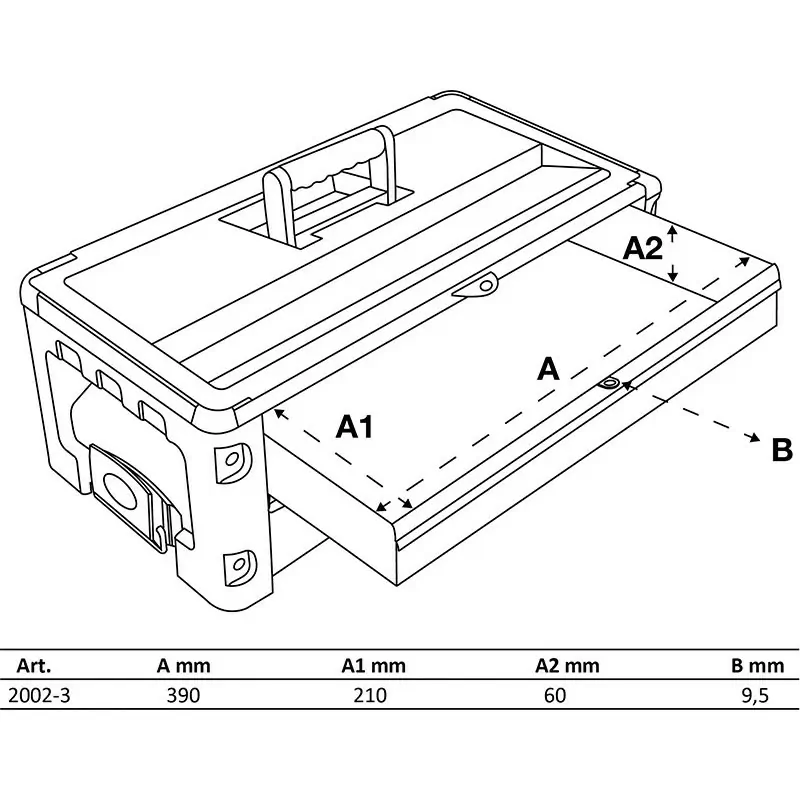 A2

A

A1

B

| Art. | A mm | A1 mm | A2 mm | B mm |
|---|---|---|---|---|
| 2002-3 | 390 | 210 | 60 | 9,5 |