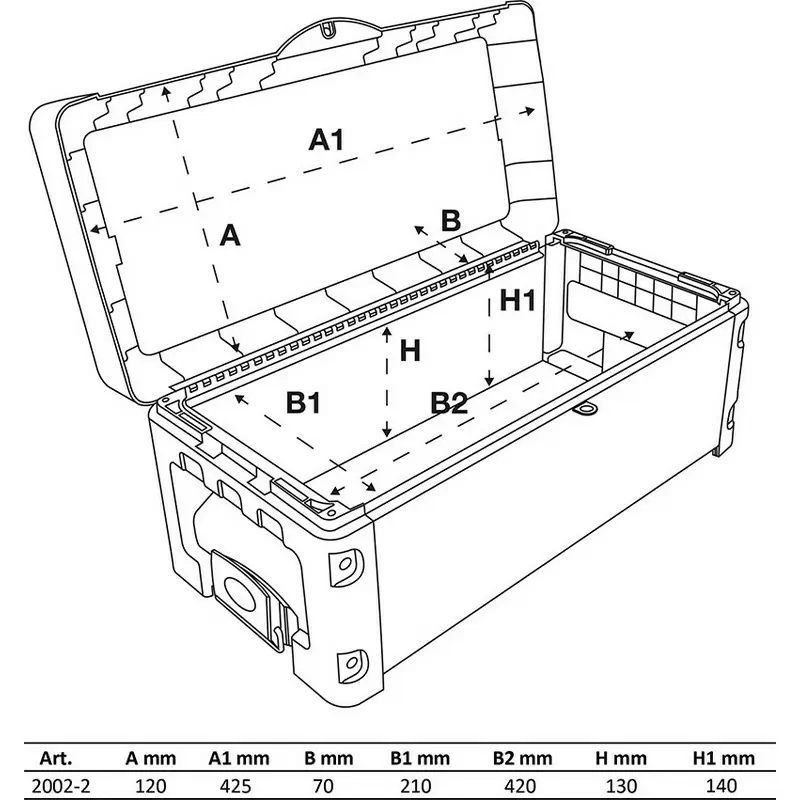 A1

A

B

H1

H

B1

B2

| Art. | A mm | A1 mm | B mm | B1 mm | B2 mm | H mm | H1 mm |
|---|---|---|---|---|---|---|---|
| 2002-2 | 120 | 425 | 70 | 210 | 420 | 130 | 140 |