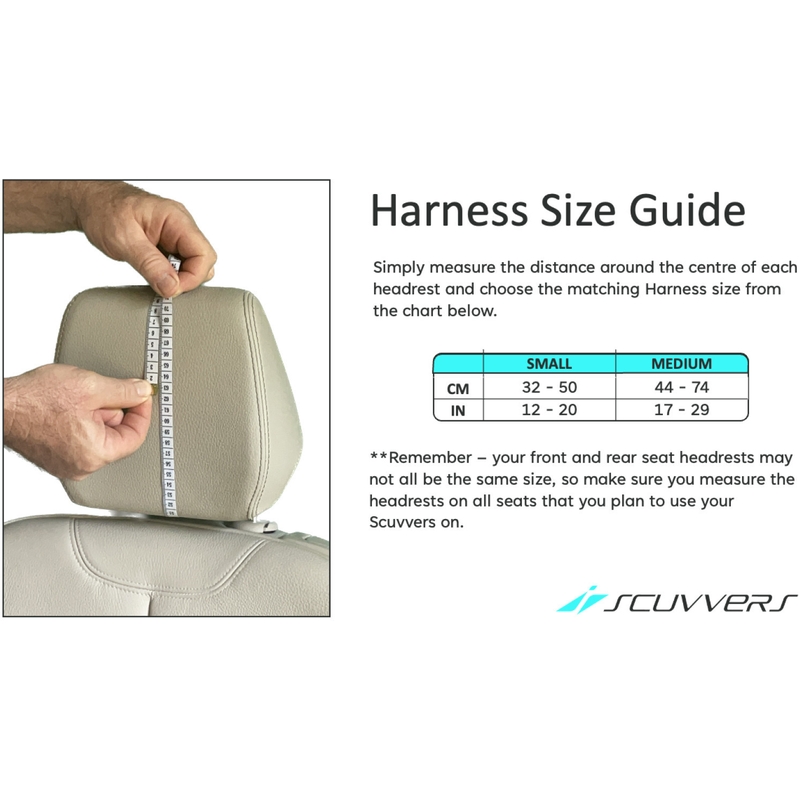 Harness Size Guide

Simply measure the distance around the centre of each headrest and choose the matching Harness size from the chart below.

| | SMALL | MEDIUM |
|---|---|---|
| CM | 32 - 50 | 44 - 74 |
| IN | 12 - 20 | 17 - 29 |

**Remember – your front and rear seat headrests may not all be the same size, so make sure you measure the headrests on all seats that you plan to use your Scuvvers on.

SCUVVERS