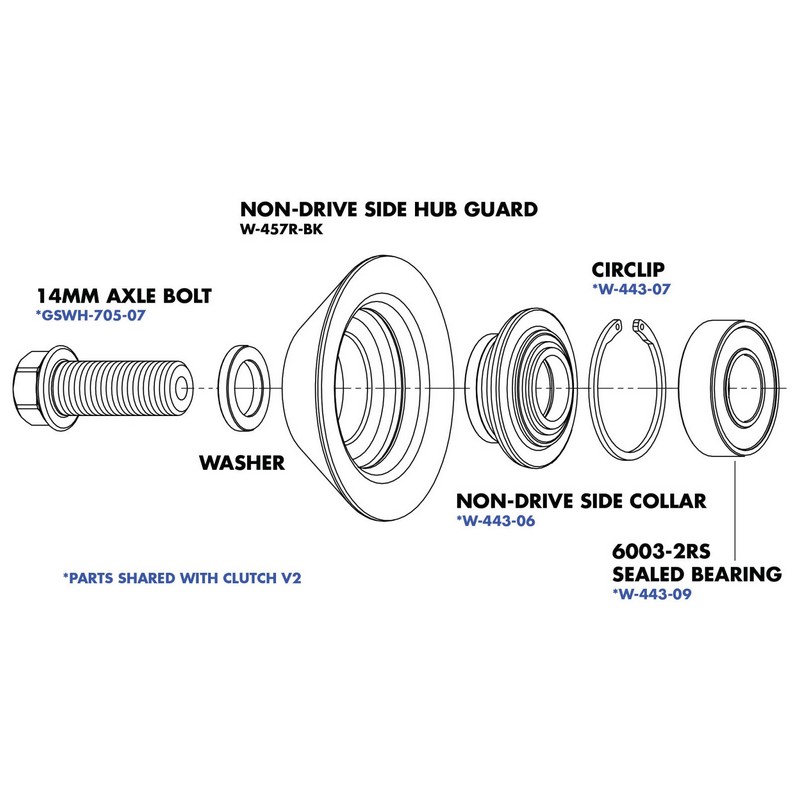 NON-DRIVE SIDE HUB GUARD
W-457R-BK

CIRCLIP
*W-443-07

14MM AXLE BOLT
*GSWH-705-07

WASHER

NON-DRIVE SIDE COLLAR
*W-443-06

6003-2RS
SEALED BEARING
*W-443-09

*PARTS SHARED WITH CLUTCH V2